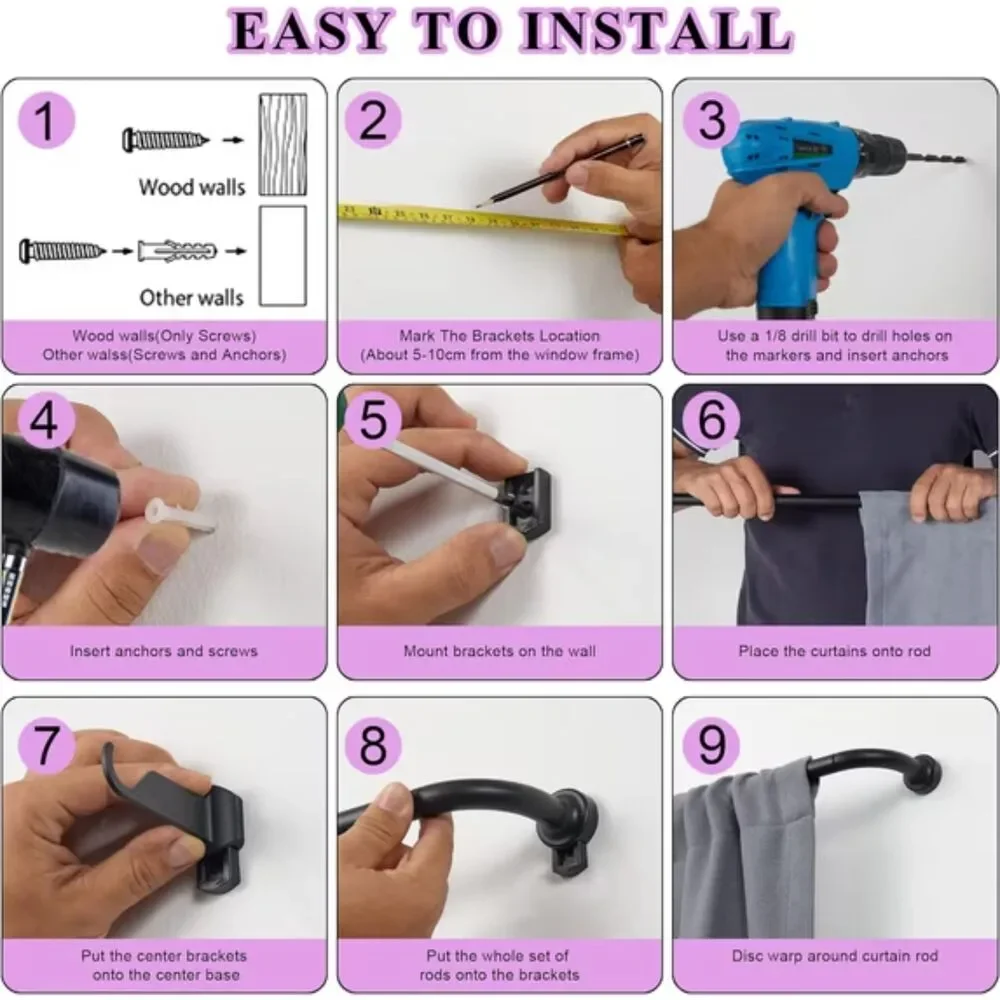 EASY TO INSTALL

1

Wood walls

Other walls

Wood walls(Only Screws)
Other walss(Screws and Anchors)

2

Mark The Brackets Location
(About 5-10cm from the window frame)

3

Use a 1/8 drill bit to drill holes on the markers and insert anchors

4

Insert anchors and screws

5

Mount brackets on the wall

6

Place the curtains onto rod

7

Put the center brackets onto the center base

8

Put the whole set of rods onto the brackets

9

Disc warp around curtain rod